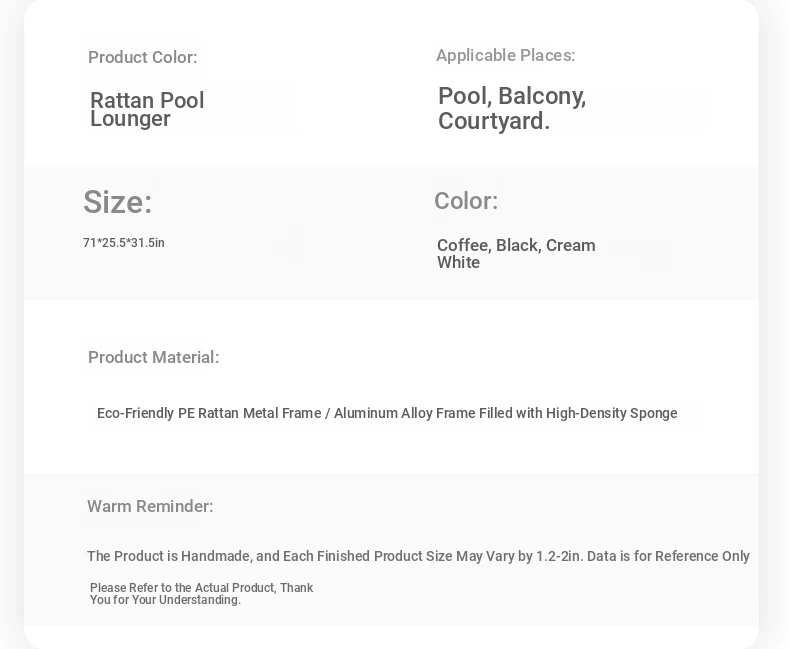 Product Color:

Rattan Pool Lounger

Applicable Places:

Pool, Balcony, Courtyard.

Size:

71*25.5*31.5in

Color:

Coffee, Black, Cream White

Product Material:

Eco-Friendly PE Rattan Metal Frame / Aluminum Alloy Frame Filled with High-Density Sponge

Warm Reminder:

The Product is Handmade, and Each Finished Product Size May Vary by 1.2-2in. Data is for Reference Only

Please Refer to the Actual Product, Thank You for Your Understanding.