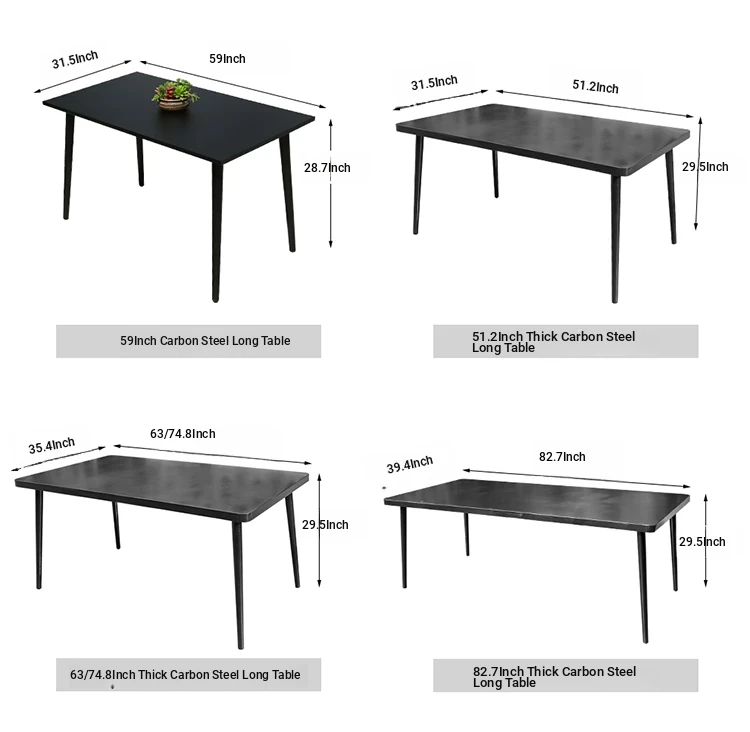 31.5Inch

59Inch

28.7Inch

59Inch Carbon Steel Long Table

31.5Inch

51.2Inch

29.5Inch

51.2Inch Thick Carbon Steel Long Table

35.4Inch

63/74.8Inch

29.5Inch

63/74.8Inch Thick Carbon Steel Long Table

39.4Inch

82.7Inch

29.5Inch

82.7Inch Thick Carbon Steel Long Table